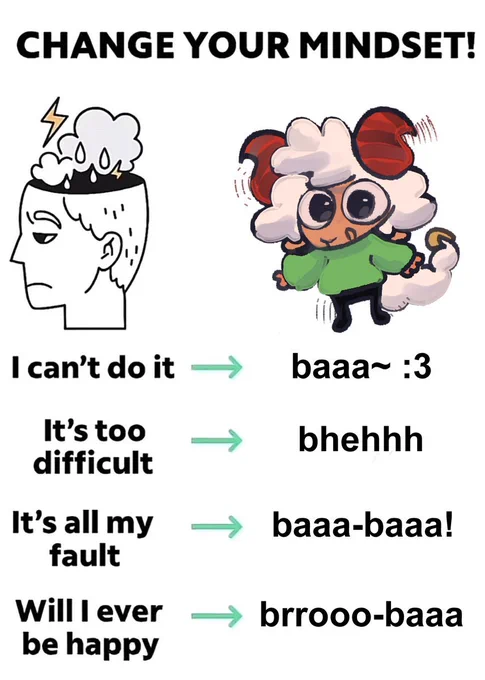 CHANGE YOUR MINDSET!

I can't do it → baaa~ :3

It's too difficult → bhehhh

It's all my fault → baaa-baaa!

Will I ever be happy → brrooo-baaa